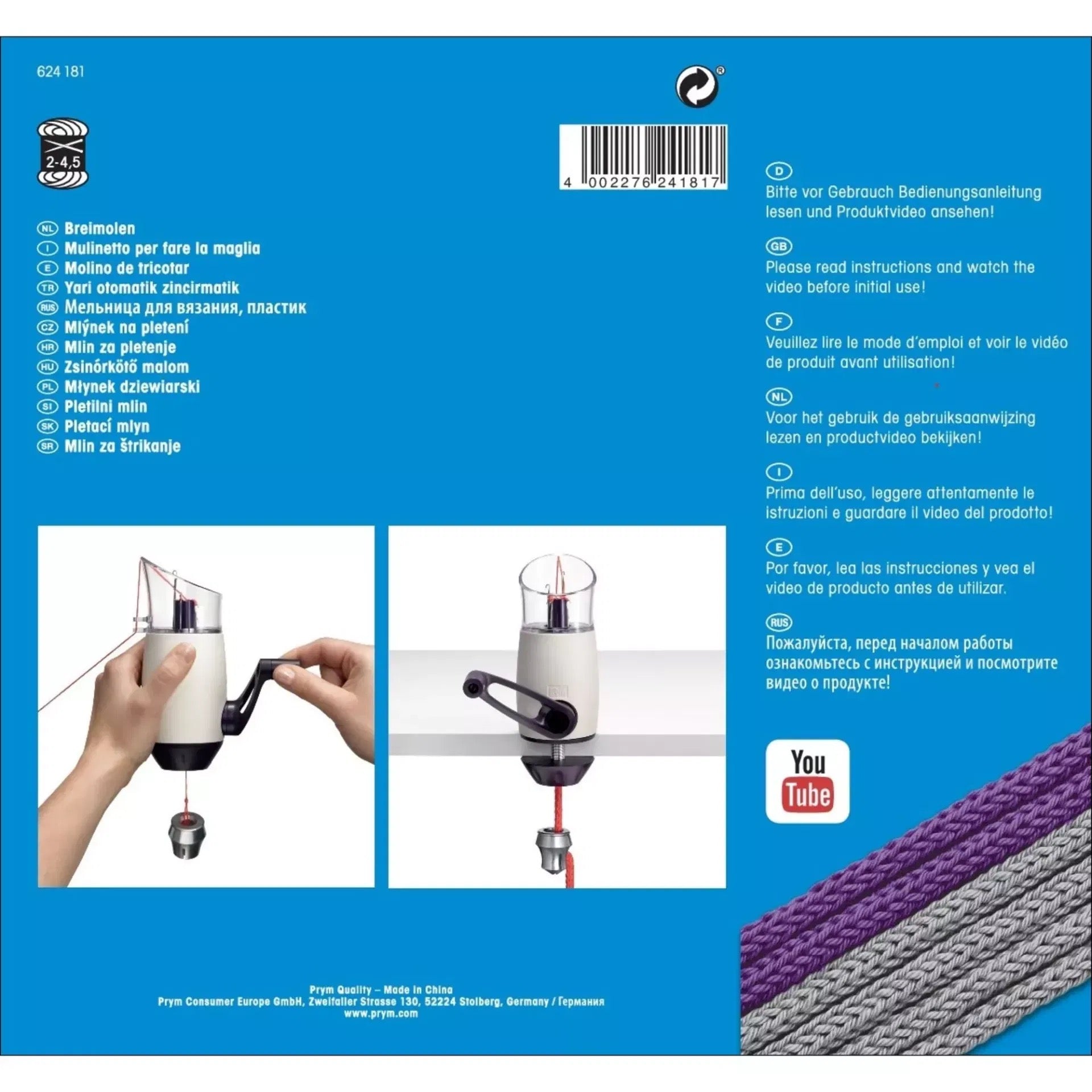 624 181

2-4,5

4 002276 241817

NL Breimolen
I Mulinetto per fare la maglia
E Molino de tricotar
TR Yari otomatik zincirmatik
RUS Мельница для вязания, пластик
CZ Mlýnek na pletení
HR Mlin za pletenje
HU Zsinórkötő malom
PL Młynek dziewiarski
SI Pletilni mlin
SK Pletací mlyn
SR Mlin za štrikanje

D
Bitte vor Gebrauch Bedienungsanleitung lesen und Produktvideo ansehen!

GB
Please read instructions and watch the video before initial use!

F
Veuillez lire le mode d'emploi et voir le vidéo de produit avant utilisation!

NL
Voor het gebruik de gebruiksaanwijzing lezen en productvideo bekijken!

I
Prima dell'uso, leggere attentamente le istruzioni e guardare il video del prodotto!

E
Por favor, lea las instrucciones y vea el video de producto antes de utilizar.

RUS
Пожалуйста, перед началом работы ознакомьтесь с инструкцией и посмотрите видео о продукте!

You Tube

Prym Quality – Made in China
Prym Consumer Europe GmbH, Zweifaller Strasse 130, 52224 Stolberg, Germany / Германия
www.prym.com